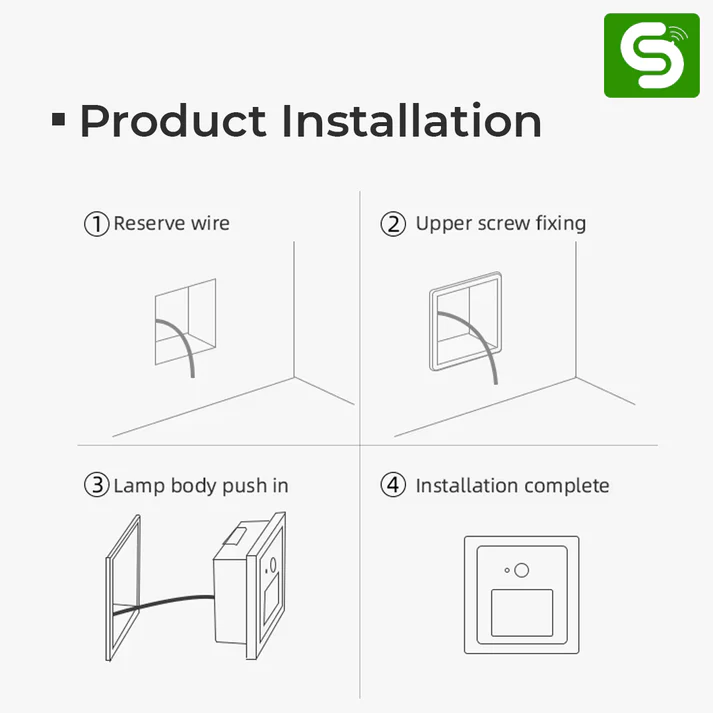 ▪ Product Installation

① Reserve wire

② Upper screw fixing

③ Lamp body push in

④ Installation complete